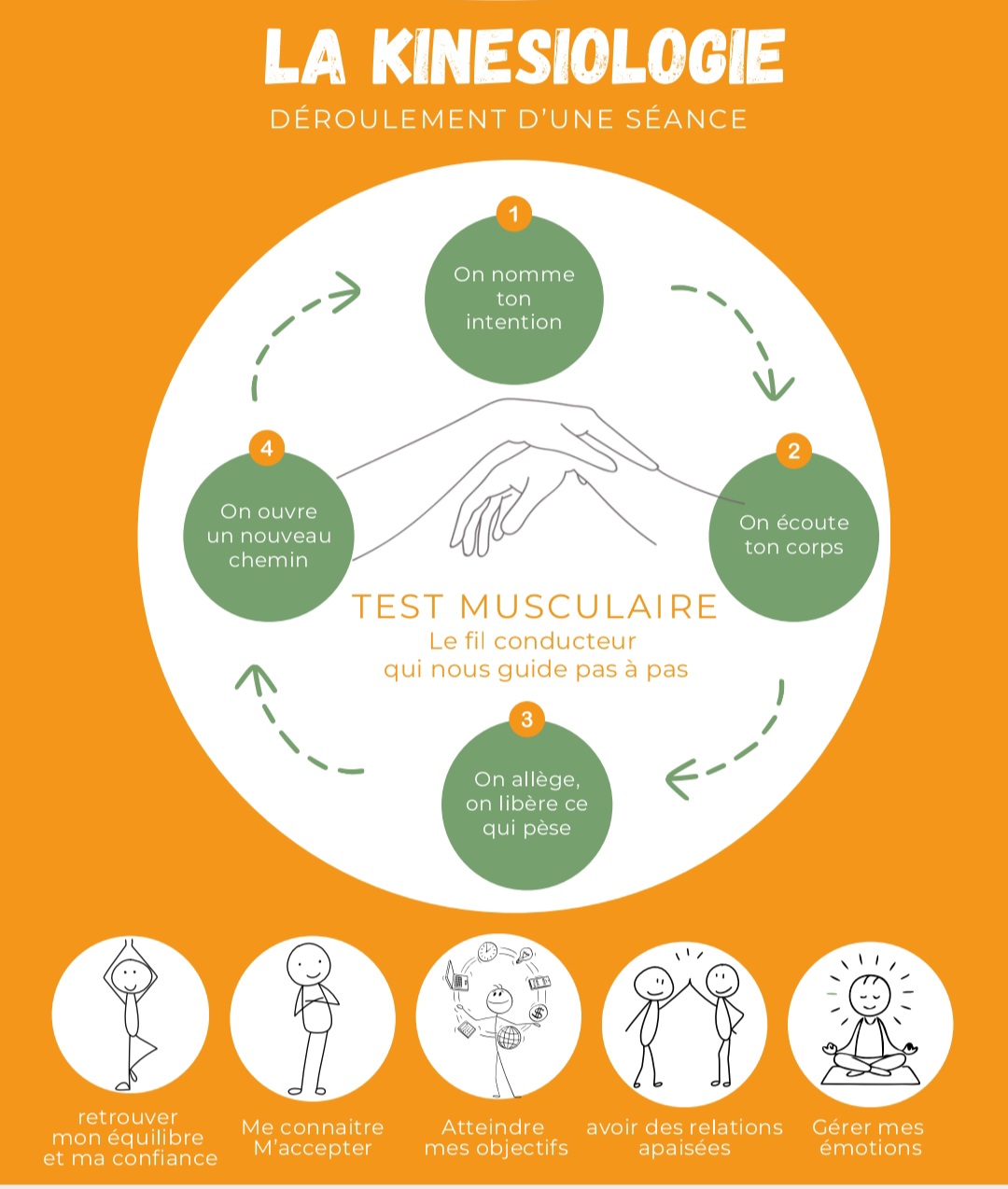 LA KINESIOLOGIE
DÉROULEMENT D'UNE SÉANCE

1
On nomme ton intention

2
On écoute ton corps

3
On allège, on libère ce qui pèse

4
On ouvre un nouveau chemin

TEST MUSCULAIRE
Le fil conducteur qui nous guide pas à pas

retrouver mon équilibre et ma confiance

Me connaitre M'accepter

Atteindre mes objectifs

avoir des relations apaisées

Gérer mes émotions